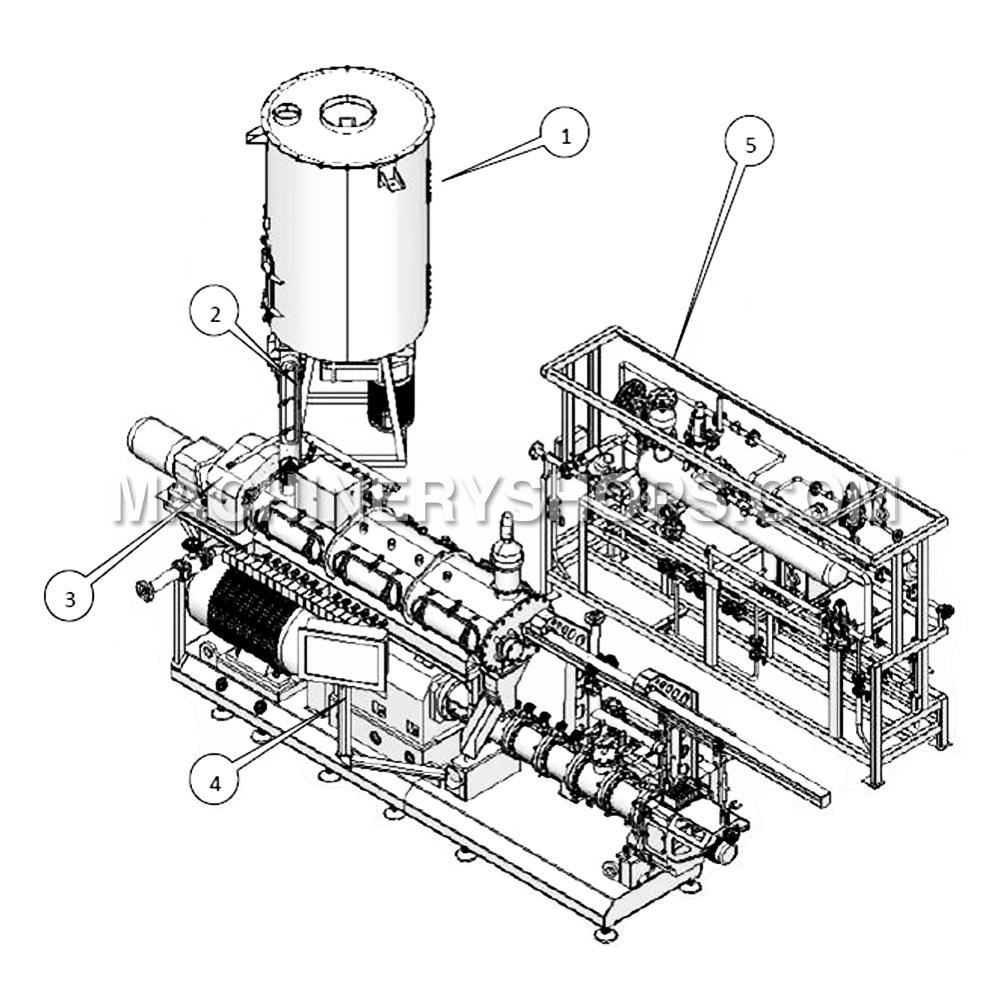 1
5
2
MACHINERYSHOPS.COM
3
4